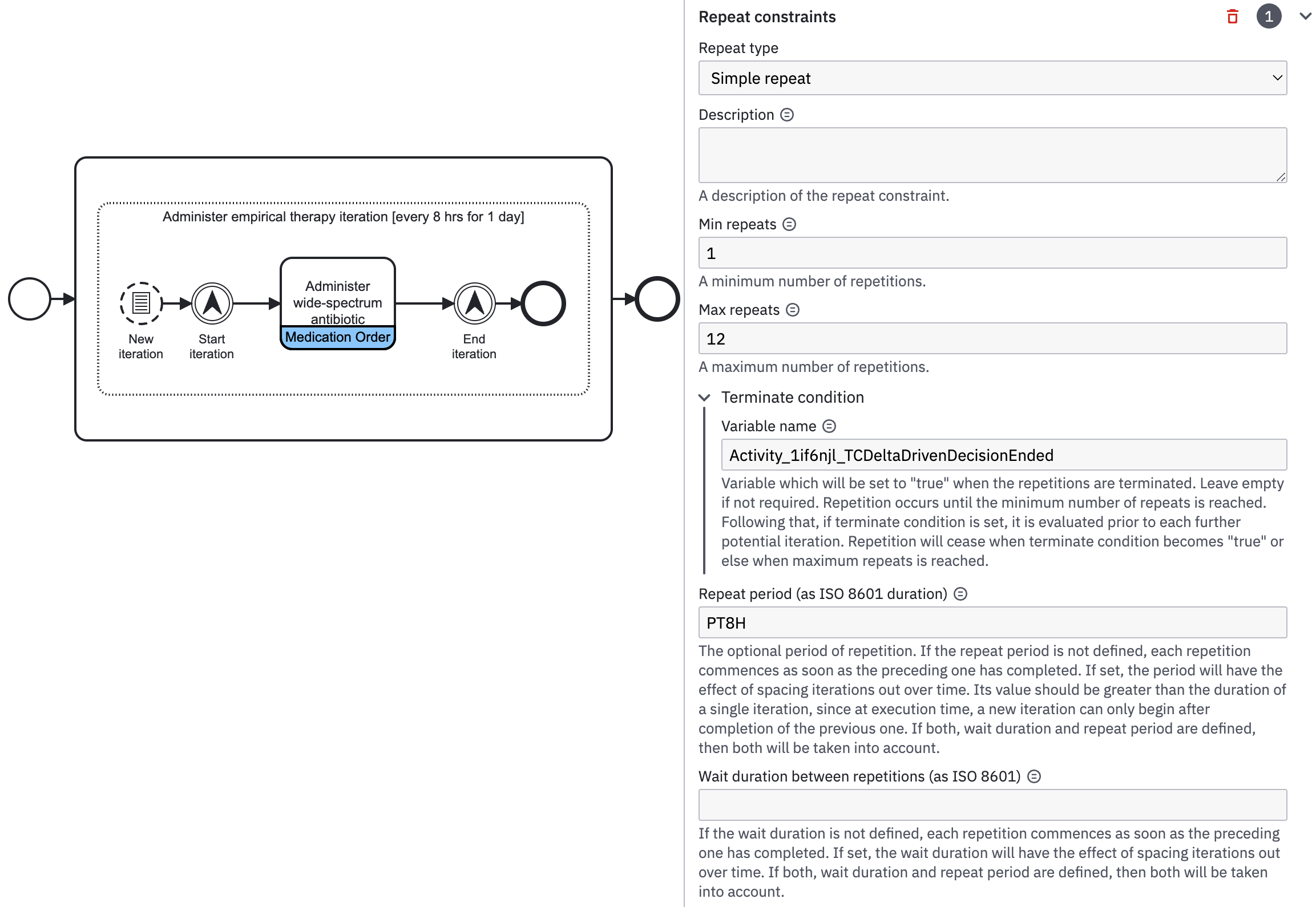 Administer empirical therapy iteration [every 8 hrs for 1 day]

New iteration

Start iteration

Administer wide-spectrum antibiotic

Medication Order

End iteration

Repeat constraints

1

Repeat type

Simple repeat

Description

A description of the repeat constraint.

Min repeats

1

A minimum number of repetitions.

Max repeats

12

A maximum number of repetitions.

Terminate condition

Variable name

Activity_1if6njl_TCDeltaDrivenDecisionEnded

Variable which will be set to "true" when the repetitions are terminated. Leave empty if not required. Repetition occurs until the minimum number of repeats is reached. Following that, if terminate condition is set, it is evaluated prior to each further potential iteration. Repetition will cease when terminate condition becomes "true" or else when maximum repeats is reached.

Repeat period (as ISO 8601 duration)

PT8H

The optional period of repetition. If the repeat period is not defined, each repetition commences as soon as the preceding one has completed. If set, the period will have the effect of spacing iterations out over time. Its value should be greater than the duration of a single iteration, since at execution time, a new iteration can only begin after completion of the previous one. If both, wait duration and repeat period are defined, then both will be taken into account.

Wait duration between repetitions (as ISO 8601)

If the wait duration is not defined, each repetition commences as soon as the preceding one has completed. If set, the wait duration will have the effect of spacing iterations out over time. If both, wait duration and repeat period are defined, then both will be taken into account.