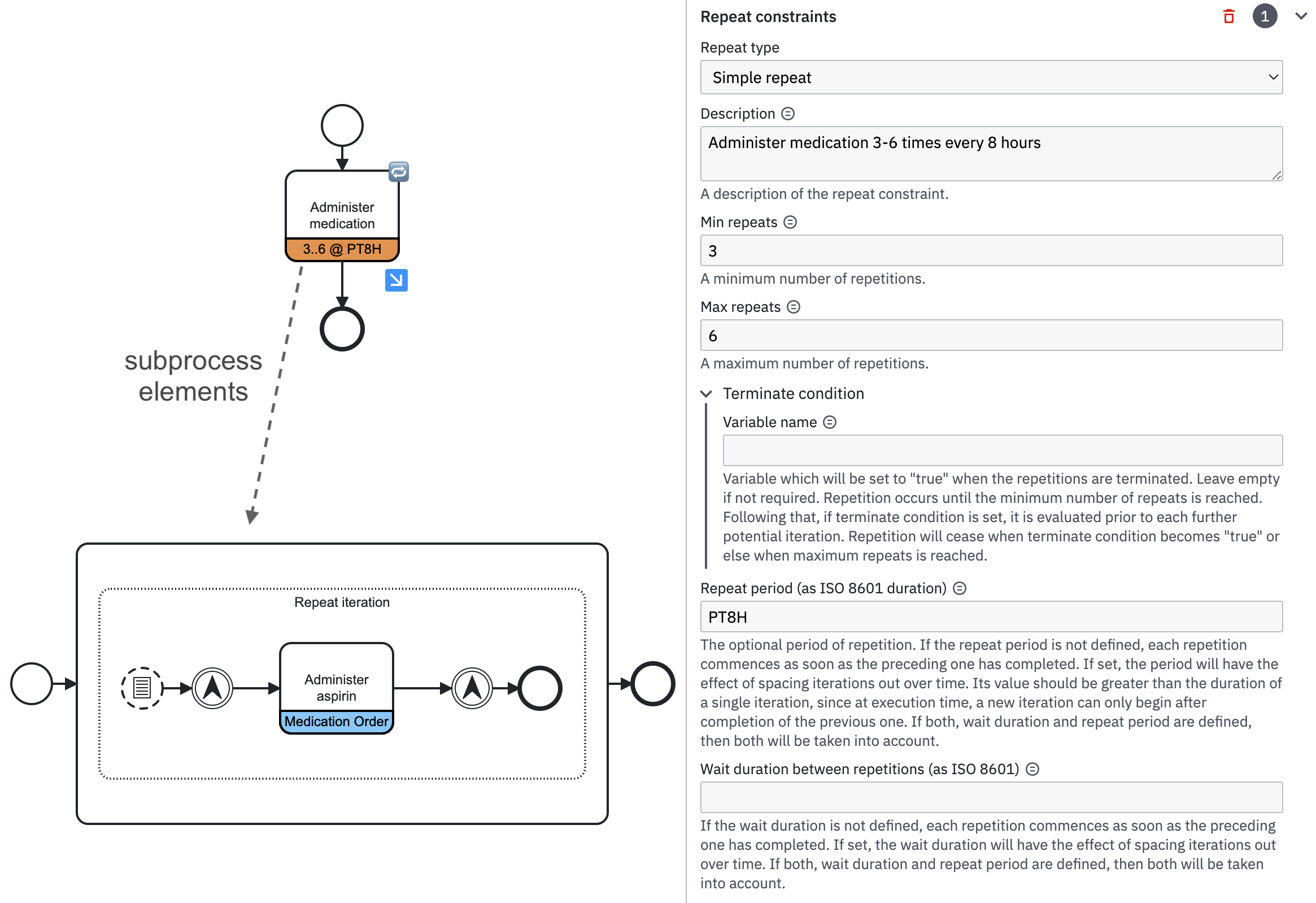 Administer medication
3..6 @ PT8H

subprocess elements

Repeat iteration

Administer aspirin
Medication Order

Repeat constraints
1

Repeat type
Simple repeat

Description
Administer medication 3-6 times every 8 hours
A description of the repeat constraint.

Min repeats
3
A minimum number of repetitions.

Max repeats
6
A maximum number of repetitions.

Terminate condition

Variable name

Variable which will be set to "true" when the repetitions are terminated. Leave empty if not required. Repetition occurs until the minimum number of repeats is reached. Following that, if terminate condition is set, it is evaluated prior to each further potential iteration. Repetition will cease when terminate condition becomes "true" or else when maximum repeats is reached.

Repeat period (as ISO 8601 duration)
PT8H
The optional period of repetition. If the repeat period is not defined, each repetition commences as soon as the preceding one has completed. If set, the period will have the effect of spacing iterations out over time. Its value should be greater than the duration of a single iteration, since at execution time, a new iteration can only begin after completion of the previous one. If both, wait duration and repeat period are defined, then both will be taken into account.

Wait duration between repetitions (as ISO 8601)

If the wait duration is not defined, each repetition commences as soon as the preceding one has completed. If set, the wait duration will have the effect of spacing iterations out over time. If both, wait duration and repeat period are defined, then both will be taken into account.